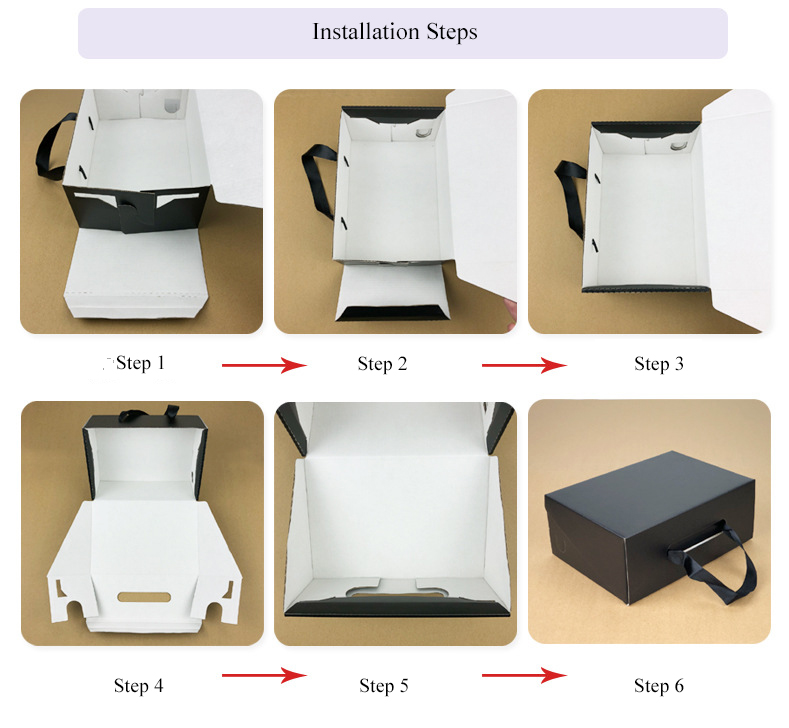 Installation Steps

Step 1

Step 2

Step 3

Step 4

Step 5

Step 6