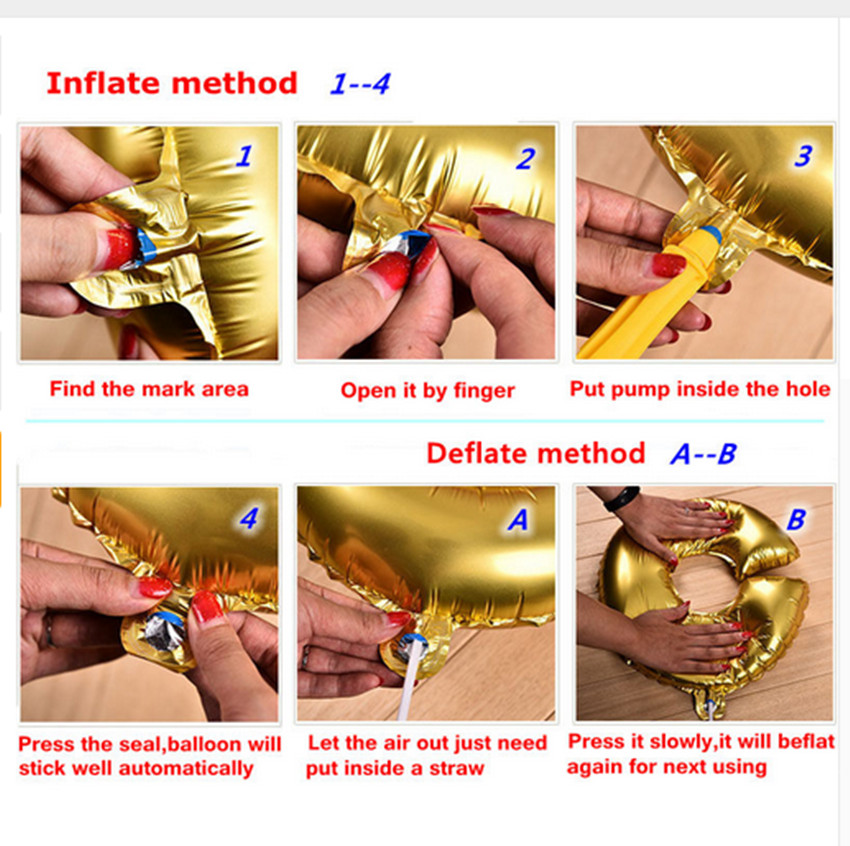 Inflate method 1--4

1

2

3

Find the mark area

Open it by finger

Put pump inside the hole

Deflate method A--B

4

A

B

Press the seal,balloon will stick well automatically

Let the air out just need put inside a straw

Press it slowly,it will beflat again for next using