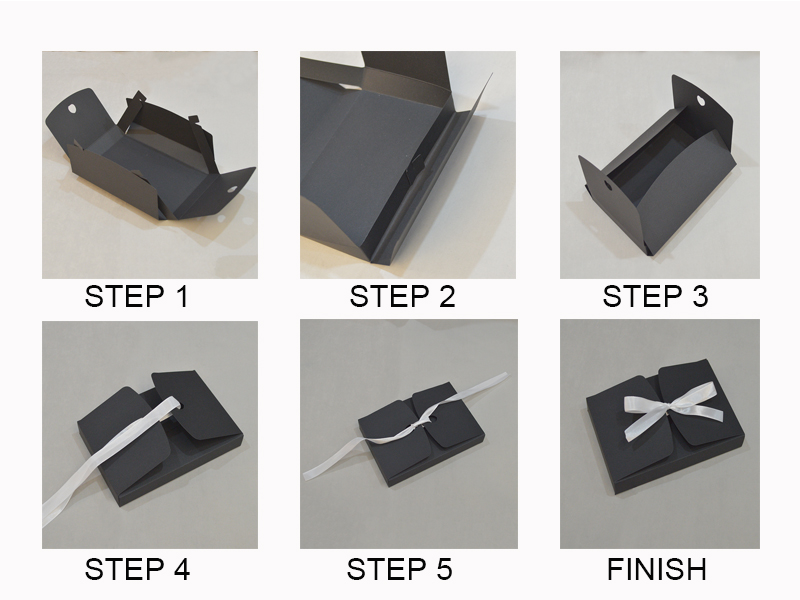 STEP 1

STEP 2

STEP 3

STEP 4

STEP 5

FINISH