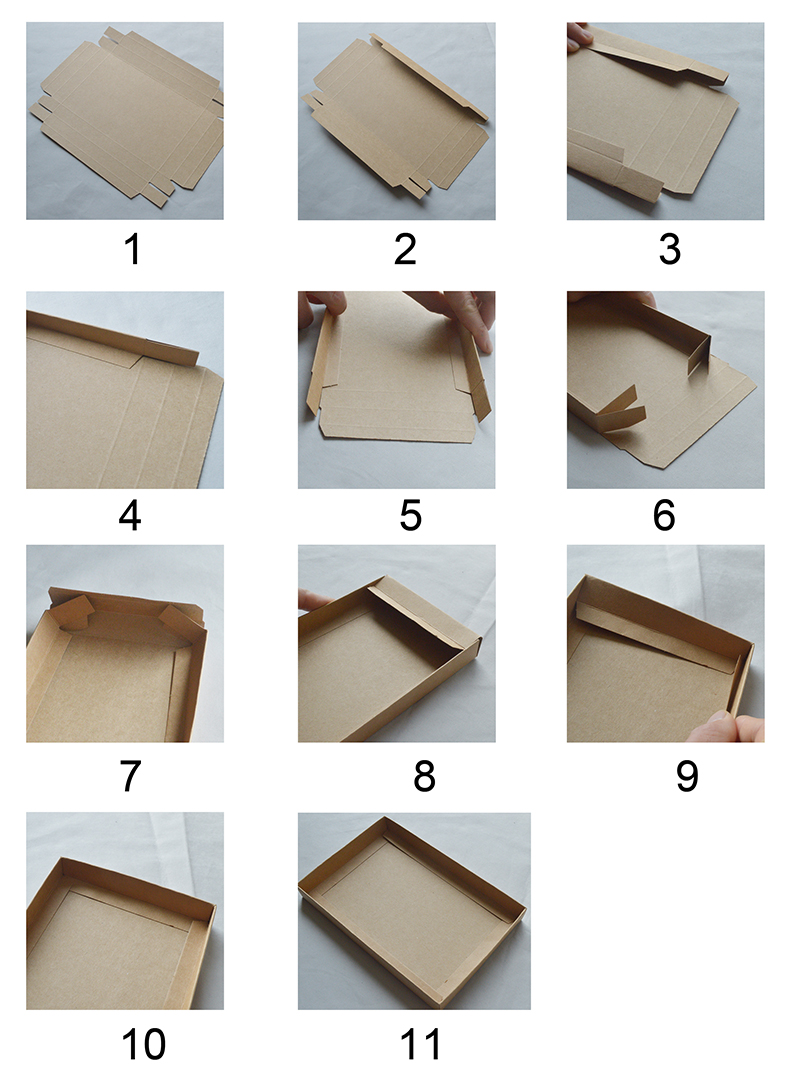 1
2
3
4
5
6
7
8
9
10
11