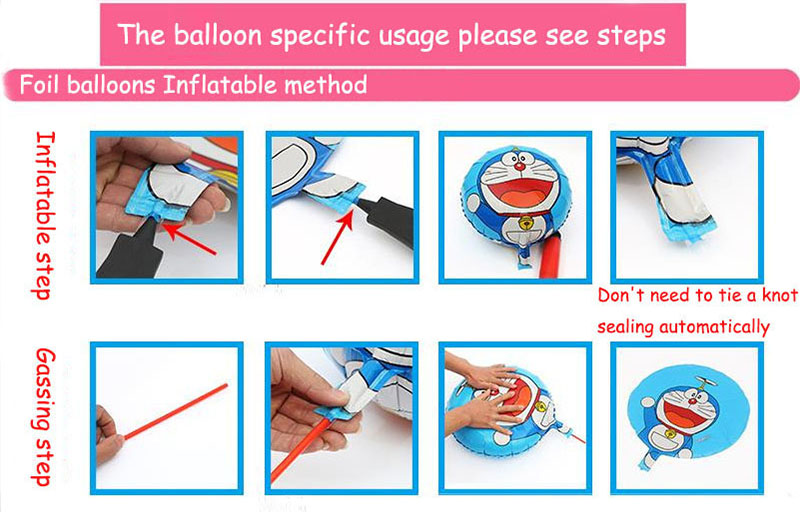 The balloon specific usage please see steps

Foil balloons Inflatable method

Inflatable step

Don't need to tie a knot sealing automatically

Gassing step