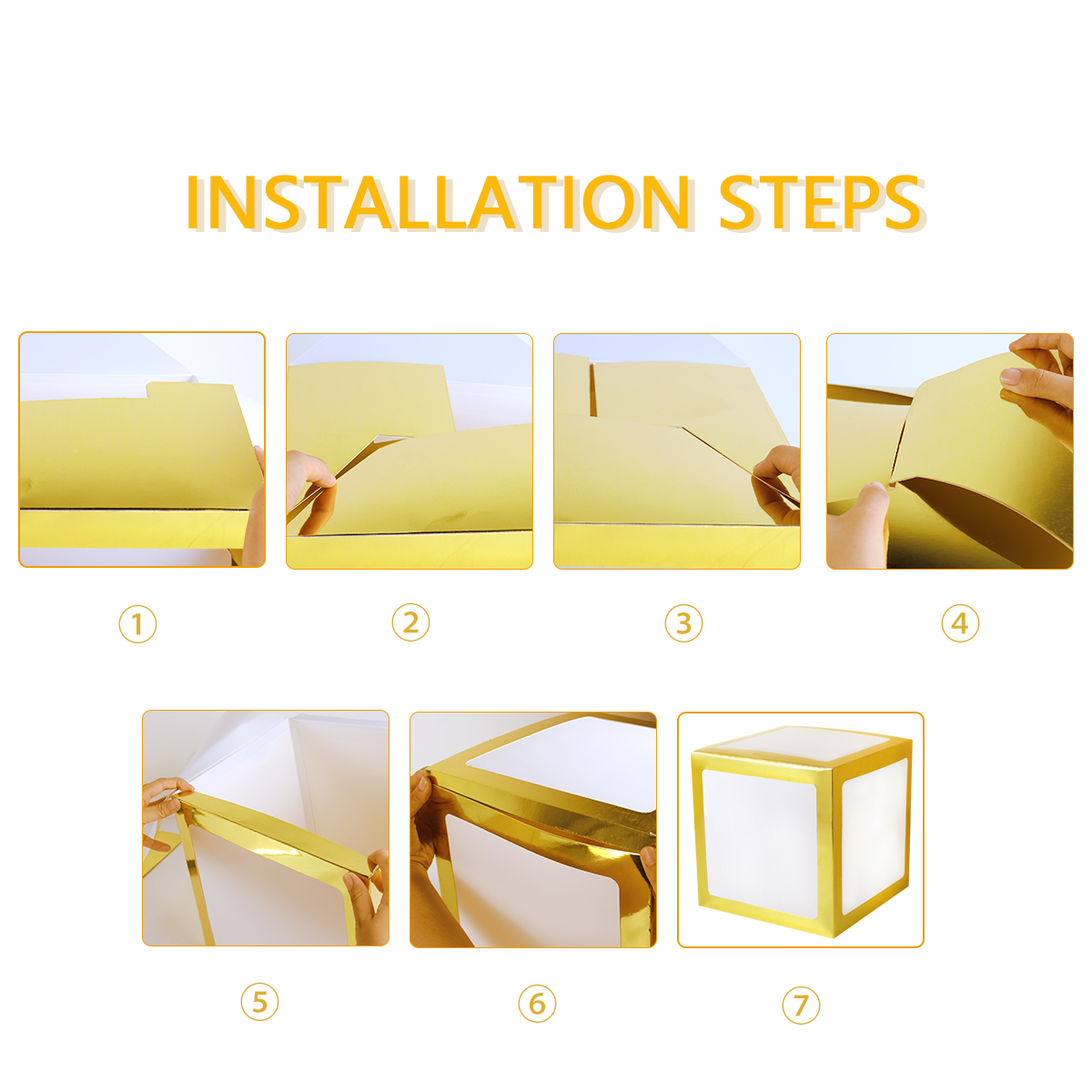 INSTALLATION STEPS

①

②

③

④

⑤

⑥

⑦